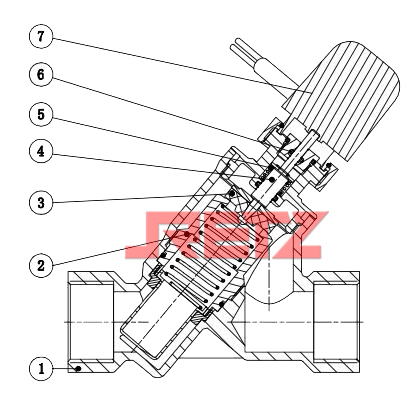 7
6
5
4
3
2
1
REZ