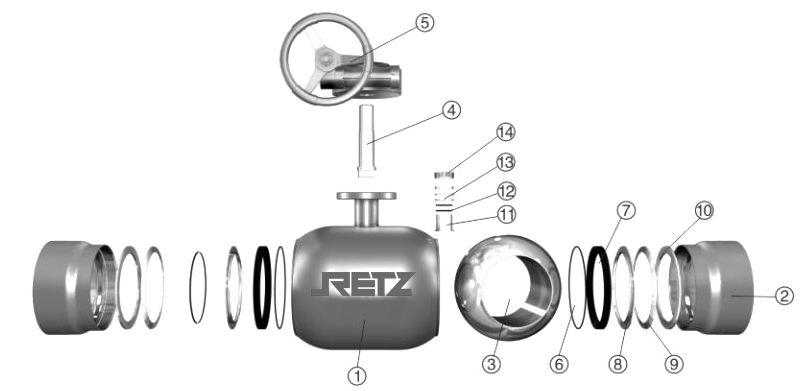 5
4
14
13
12
11
7
10
RETZ
2
1
3
6
8
9