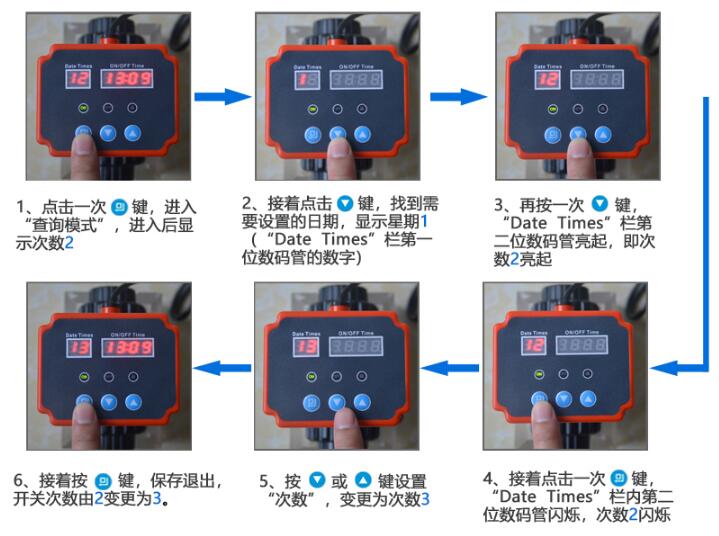 Date Times ON/OFF Time
12 13:09

Date Times ON/OFF Time
1

Date Times ON/OFF Time
12

1、点击一次 键，进入“查询模式”，进入后显示次数2

2、接着点击 键，找到需要设置的日期，显示星期1（“Date Times”栏第一位数码管的数字）

3、再按一次 键，“Date Times”栏第二位数码管亮起，即次数2亮起

Date Times ON/OFF Time
13 13:09

Date Times ON/OFF Time
13

Date Times ON/OFF Time
12

6、接着按 键，保存退出，开关次数由2变更为3。

5、按 或 键设置“次数”，变更为次数3

4、接着点击一次 键，“Date Times”栏内第二位数码管闪烁，次数2闪烁