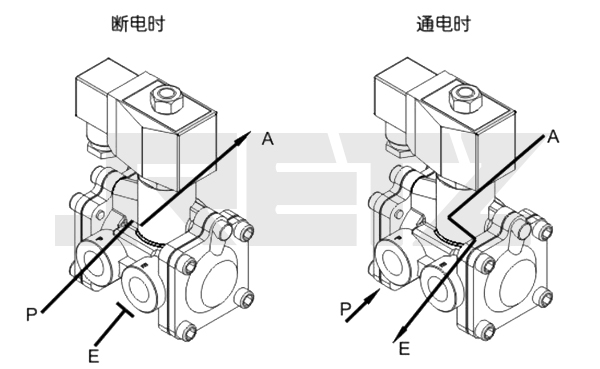 断电时

A

P

E

通电时

A

P

E