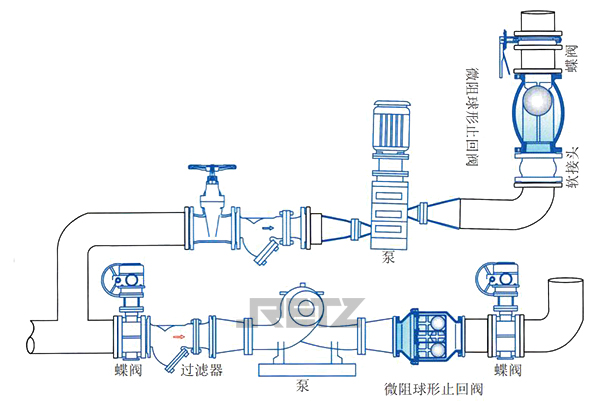 蝶阀
微阻球形止回阀
软接头
泵
RETZ
蝶阀
过滤器
泵
微阻球形止回阀
蝶阀