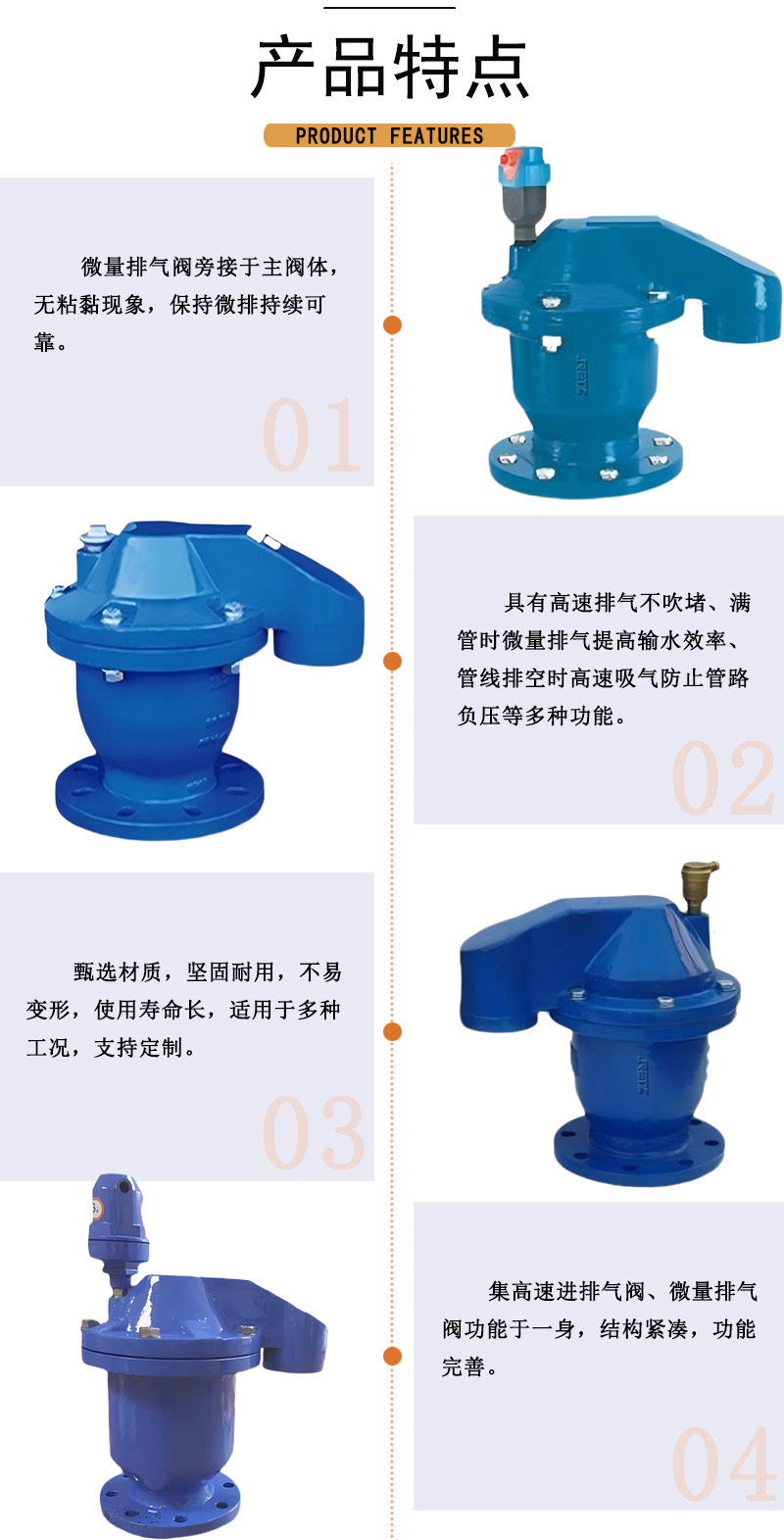 产品特点

PRODUCT FEATURES

微量排气阀旁接于主阀体，无粘黏现象，保持微排持续可靠。

01

具有高速排气不吹堵、满管时微量排气提高输水效率、管线排空时高速吸气防止管路负压等多种功能。

02

甄选材质，坚固耐用，不易变形，使用寿命长，适用于多种工况，支持定制。

03

集高速进排气阀、微量排气阀功能于一身，结构紧凑，功能完善。

04